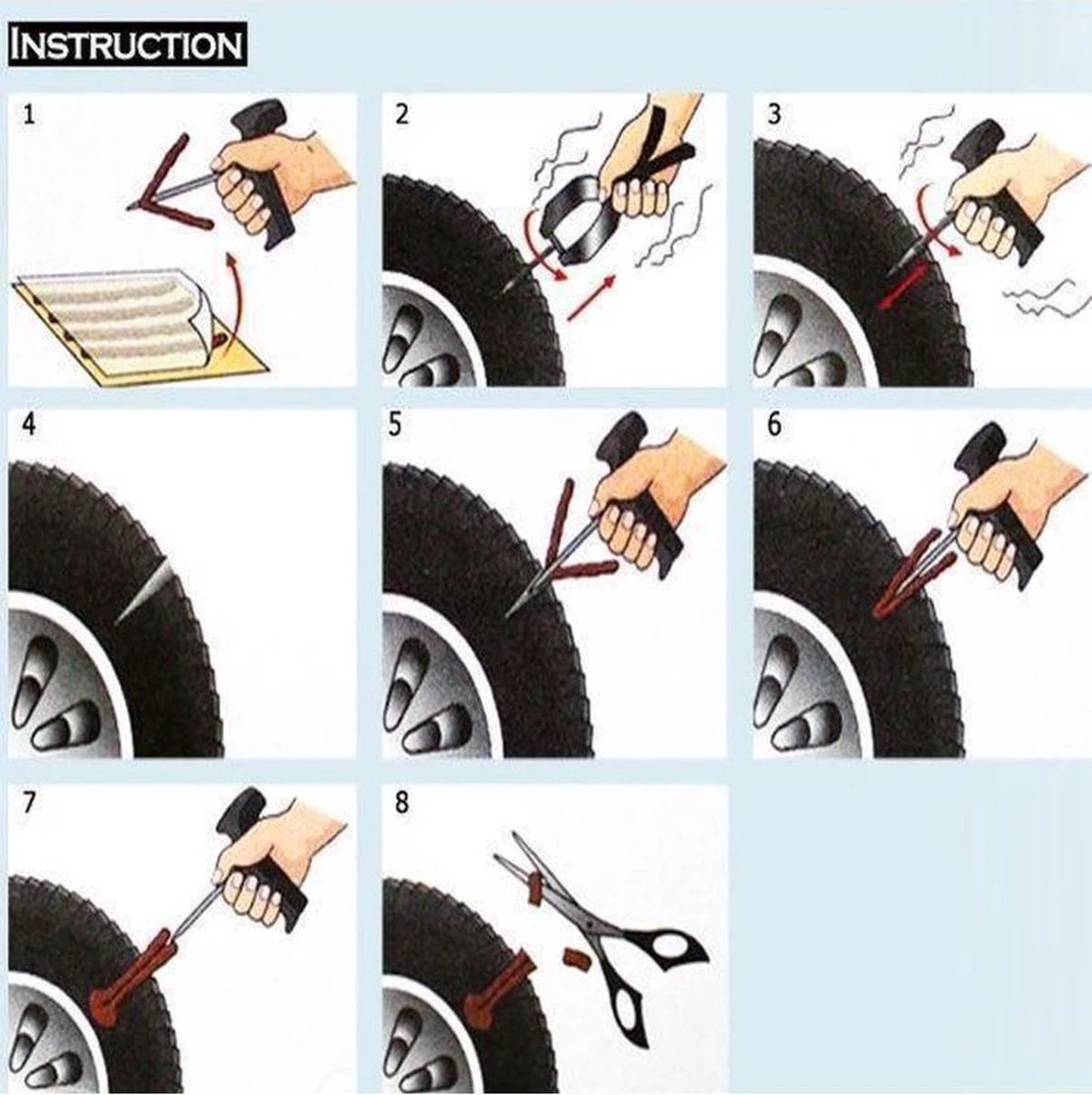 INSTRUCTION

1

2

3

4

5

6

7

8