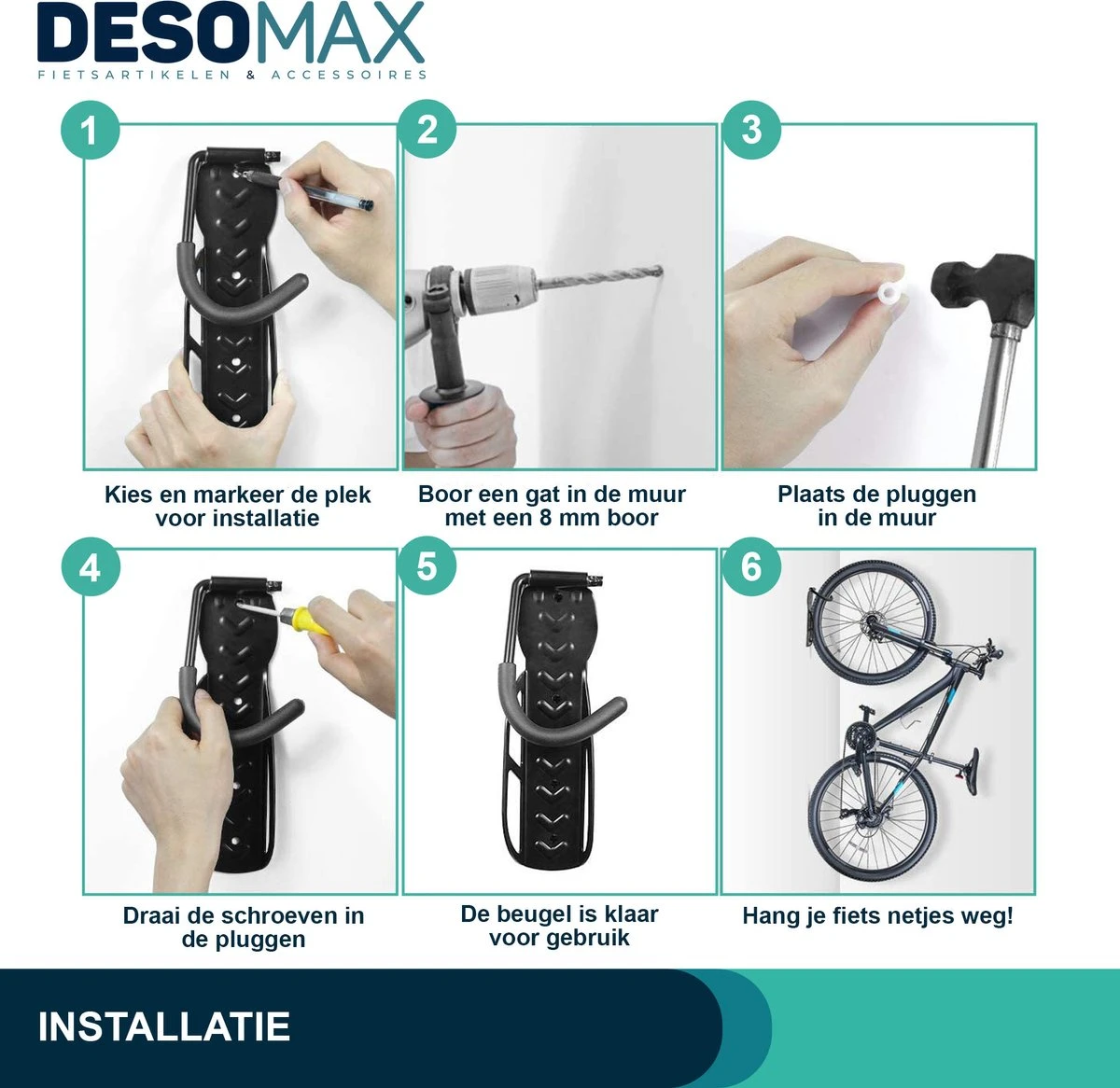 DESOMAX
FIETSARTIKELEN & ACCESSOIRES

1
Kies en markeer de plek voor installatie

2
Boor een gat in de muur met een 8 mm boor

3
Plaats de pluggen in de muur

4
Draai de schroeven in de pluggen

5
De beugel is klaar voor gebruik

6
Hang je fiets netjes weg!

INSTALLATIE